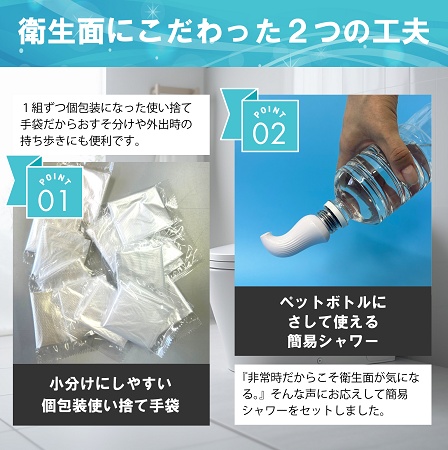 衛生面にこだわった２つの工夫

１組ずつ個包装になった使い捨て手袋だからおすそ分けや外出時の持ち歩きにも便利です。

POINT
01

小分けにしやすい
個包装使い捨て手袋

POINT
02

ペットボトルに
さして使える
簡易シャワー

『非常時だからこそ衛生面が気になる。』そんな声にお応えして簡易シャワーをセットしました。