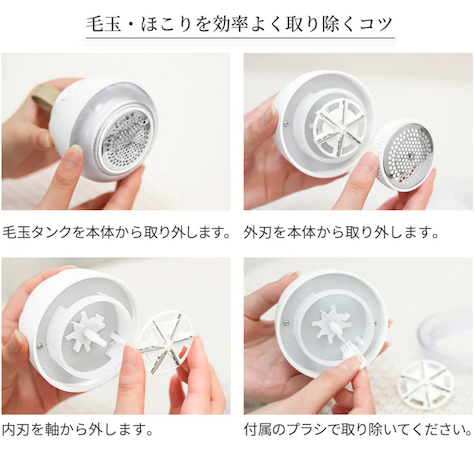 毛玉・ほこりを効率よく取り除くコツ

毛玉タンクを本体から取り外します。

外刃を本体から取り外します。

内刃を軸から外します。

付属のブラシで取り除いてください。