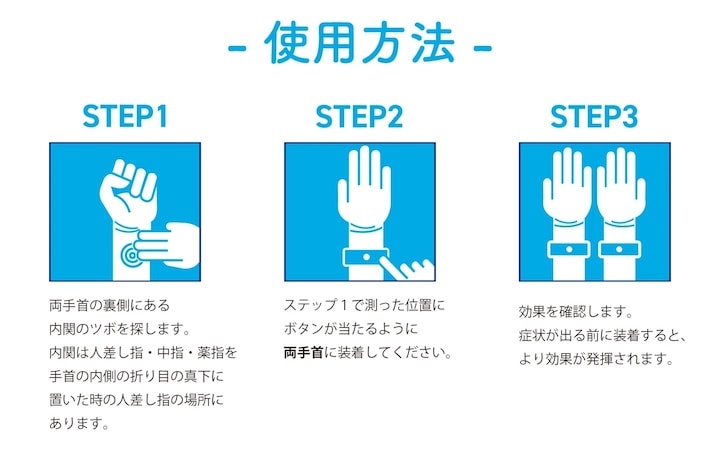 - 使用方法 -

STEP1

両手首の裏側にある
内関のツボを探します。
内関は人差し指・中指・薬指を
手首の内側の折り目の真下に
置いた時の人差し指の場所に
あります。

STEP2

ステップ１で測った位置に
ボタンが当たるように
両手首に装着してください。

STEP3

効果を確認します。
症状が出る前に装着すると、
より効果が発揮されます。