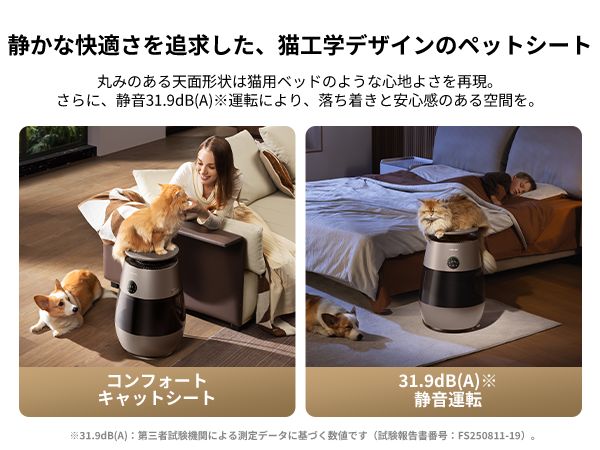 静かな快適さを追求した、猫工学デザインのペットシート

丸みのある天面形状は猫用ベッドのような心地よさを再現。
さらに、静音31.9dB(A)※運転により、落ち着きと安心感のある空間を。

コンフォート
キャットシート

31.9dB(A)※
静音運転

※31.9dB(A)：第三者試験機関による測定データに基づく数値です（試験報告書番号：FS250811-19）。